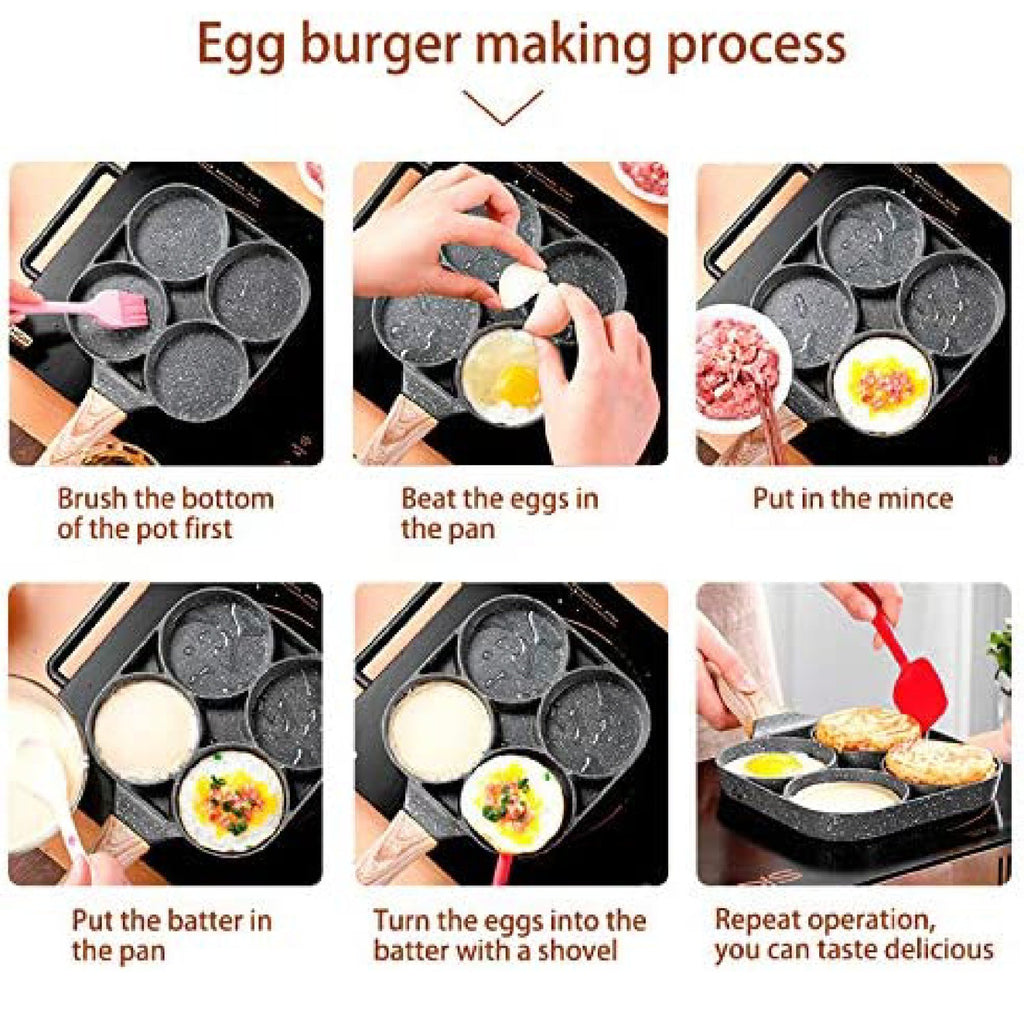 Egg burger making process

Brush the bottom of the pot first

Beat the eggs in the pan

Put in the mince

Put the batter in the pan

Turn the eggs into the batter with a shovel

Repeat operation, you can taste delicious